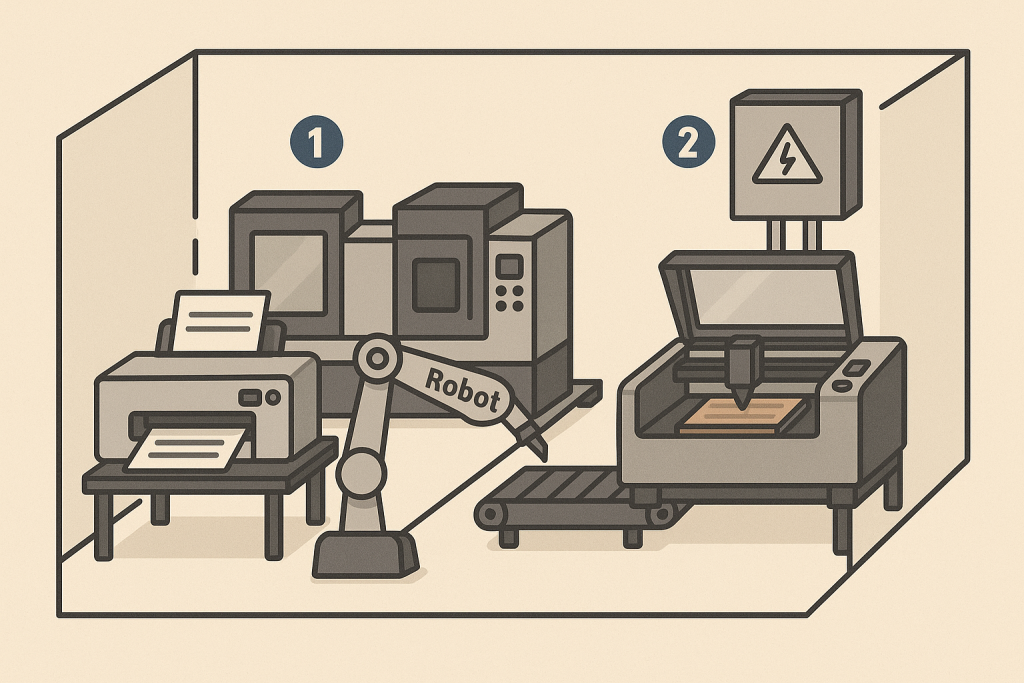 1

2

Robot